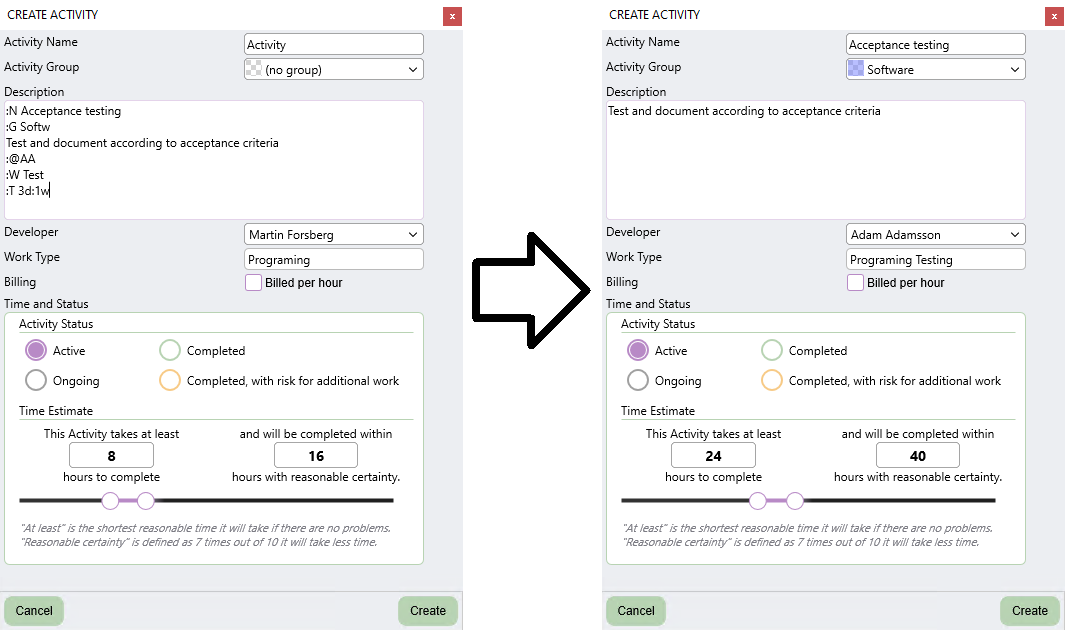 CREATE ACTIVITY
x
Activity Name
Activity
Activity Group
(no group)
Description
:N Acceptance testing
:G Softw
Test and document according to acceptance criteria
:@AA
:W Test
:T 3d:1w
Developer
Martin Forsberg
Work Type
Programing
Billing
Billed per hour
Time and Status
Activity Status
Active
Completed
Ongoing
Completed, with risk for additional work
Time Estimate
This Activity takes at least
8
hours to complete
and will be completed within
16
hours with reasonable certainty.
"At least" is the shortest reasonable time it will take if there are no problems.
"Reasonable certainty" is defined as 7 times out of 10 it will take less time.
Cancel
Create

CREATE ACTIVITY
x
Activity Name
Acceptance testing
Activity Group
Software
Description
Test and document according to acceptance criteria
Developer
Adam Adamsson
Work Type
Programing Testing
Billing
Billed per hour
Time and Status
Activity Status
Active
Completed
Ongoing
Completed, with risk for additional work
Time Estimate
This Activity takes at least
24
hours to complete
and will be completed within
40
hours with reasonable certainty.
"At least" is the shortest reasonable time it will take if there are no problems.
"Reasonable certainty" is defined as 7 times out of 10 it will take less time.
Cancel
Create